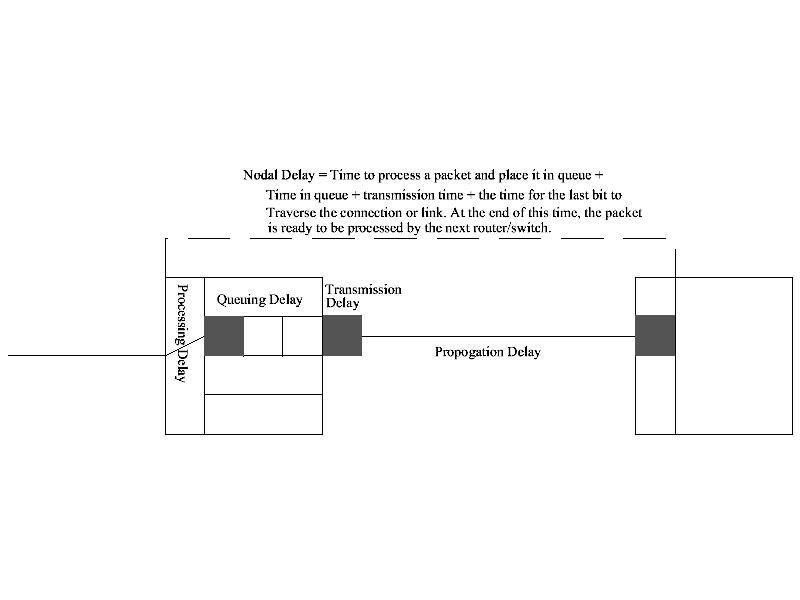 Nodal Delay = Time to process a packet and place it in queue + Time in queue + transmission time + the time for the last bit to Traverse the connection or link. At the end of this time, the packet is ready to be processed by the next router/switch.

Processing Delay

Queuing Delay

Transmission Delay

Propogation Delay